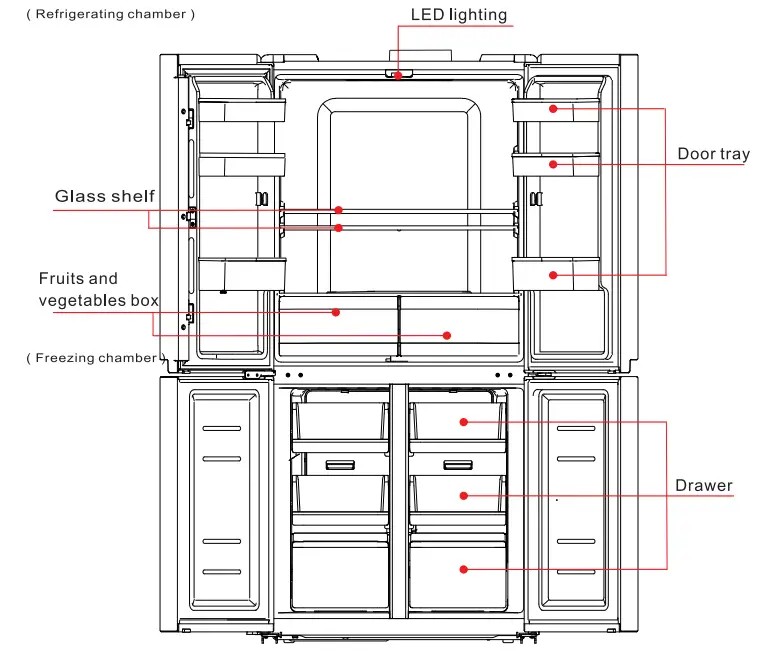 ( Refrigerating chamber )

LED lighting

Door tray

Glass shelf

Fruits and vegetables box

( Freezing chamber )

Drawer