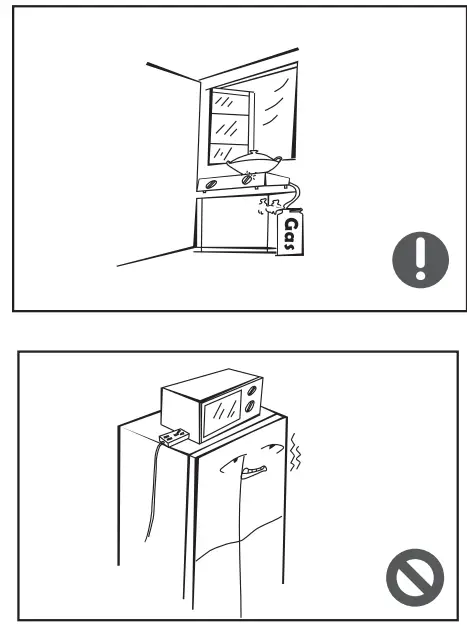 Gas