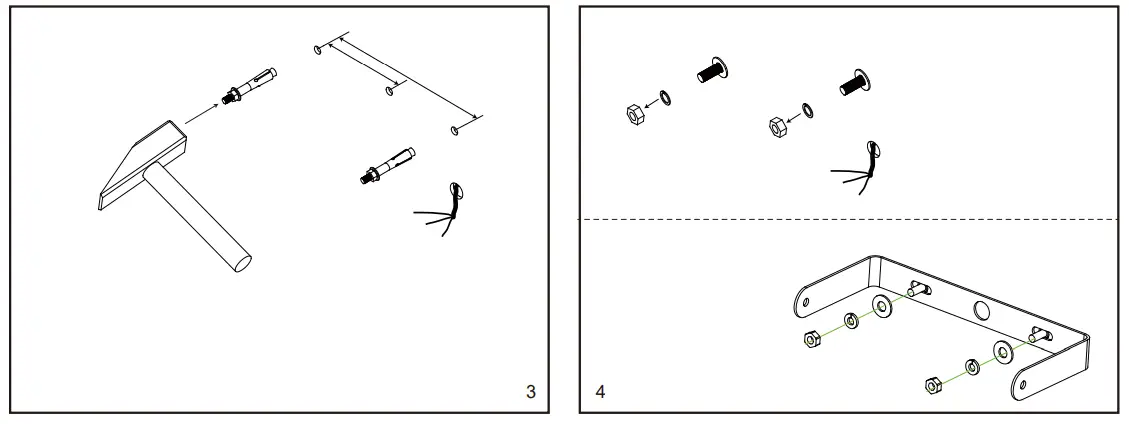 3

4