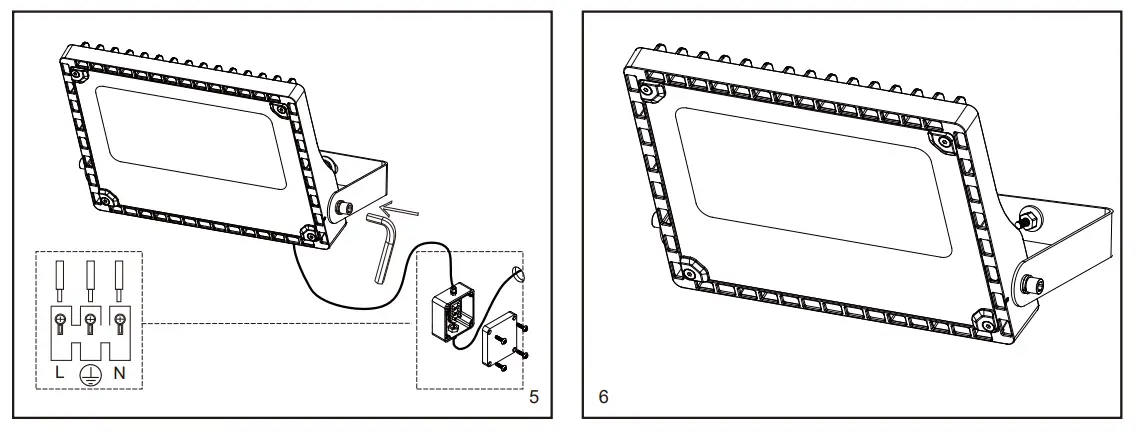 L N

5

6