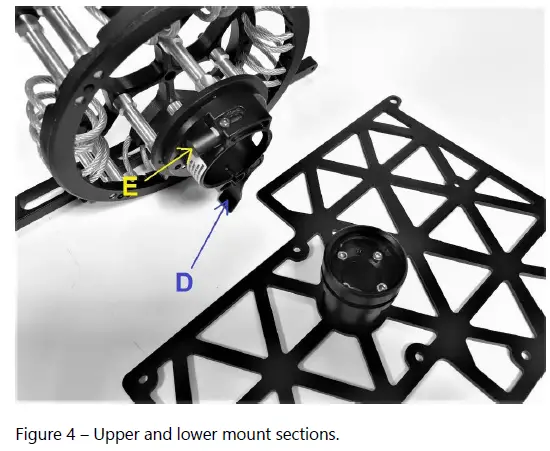 E

D

Figure 4 – Upper and lower mount sections.