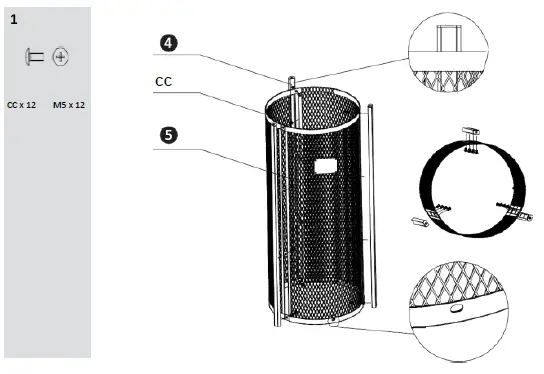 1

CC x 12

M5 x 12

4

CC

5