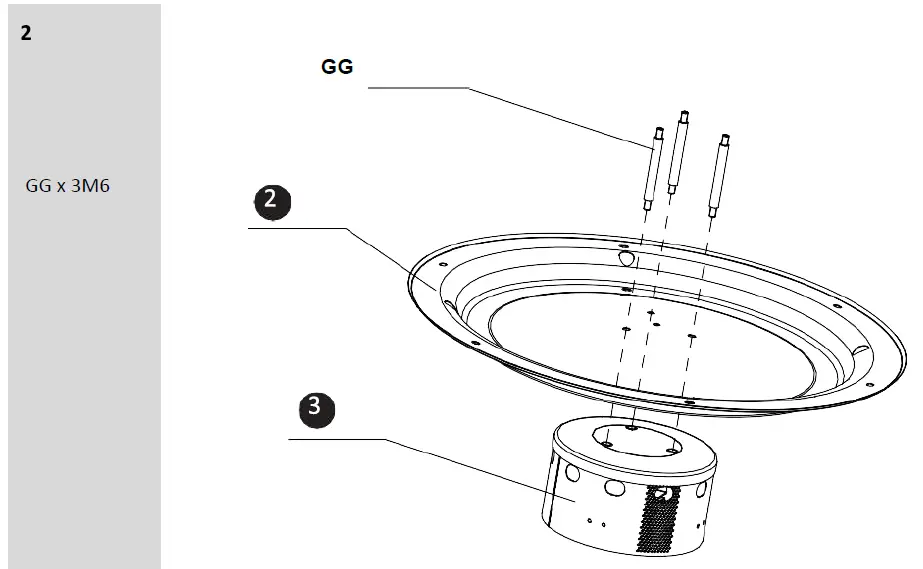 2

GG x 3M6

GG

2

3