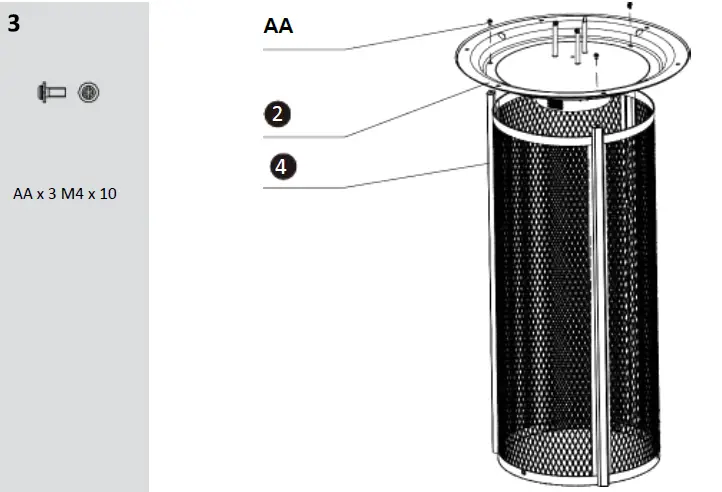 3

AA x 3 M4 x 10

AA

2

4