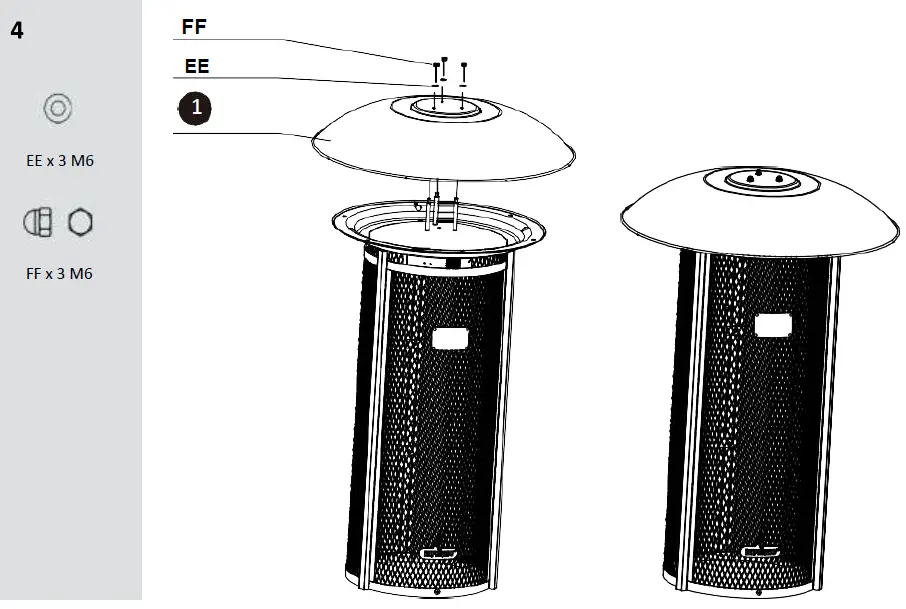 4

EE x 3 M6

FF x 3 M6

FF

EE

1