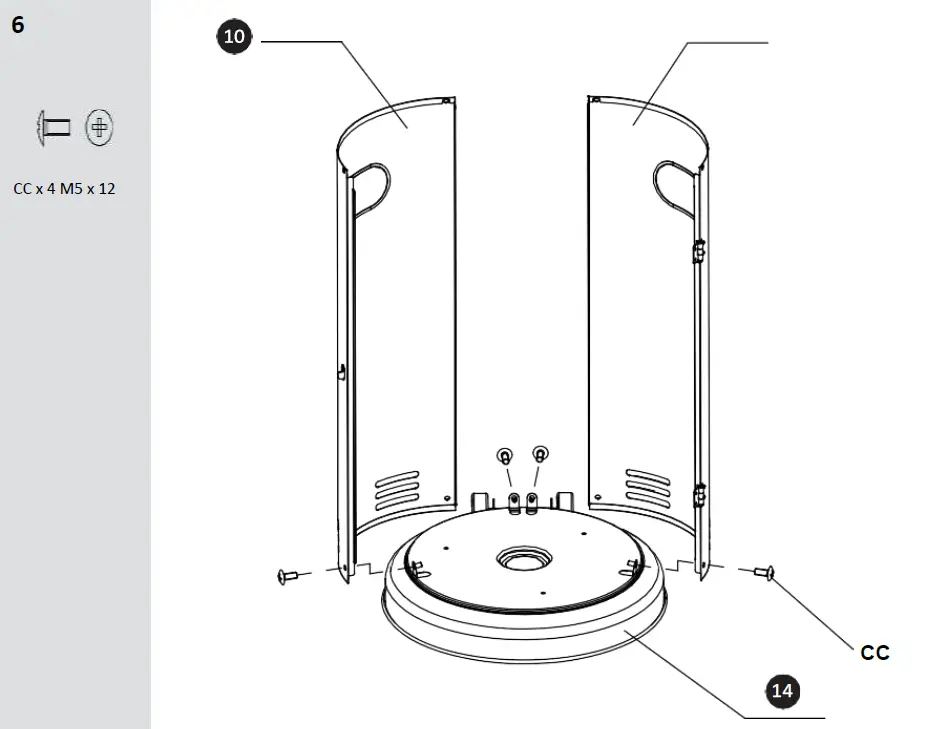 6

CC x 4 M5 x 12

10

CC

14