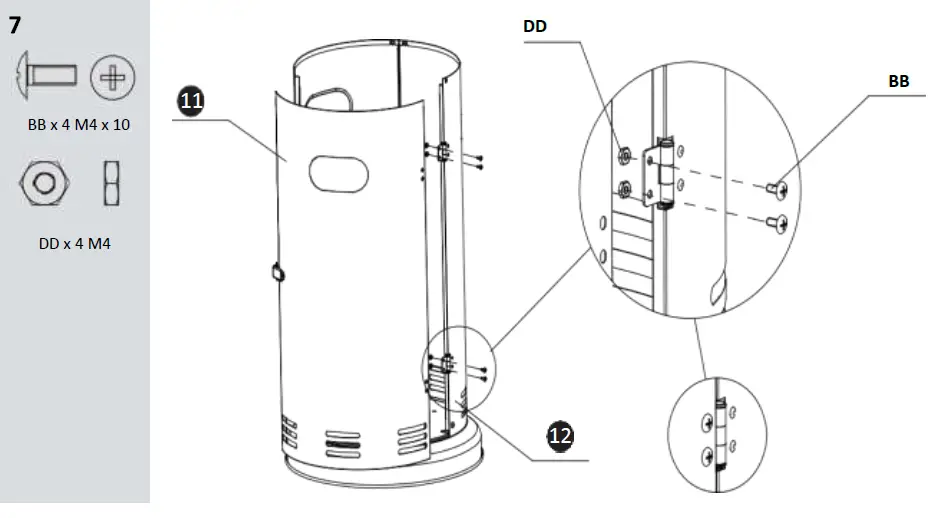 7

BB x 4 M4 x 10

DD x 4 M4

11

DD

BB

12