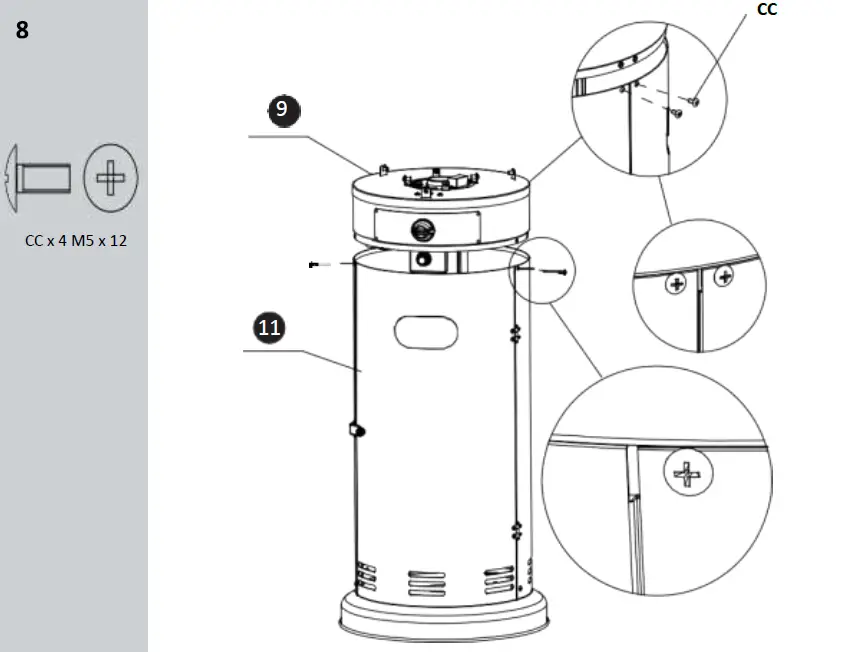 8

CC x 4 M5 x 12

9

11

CC