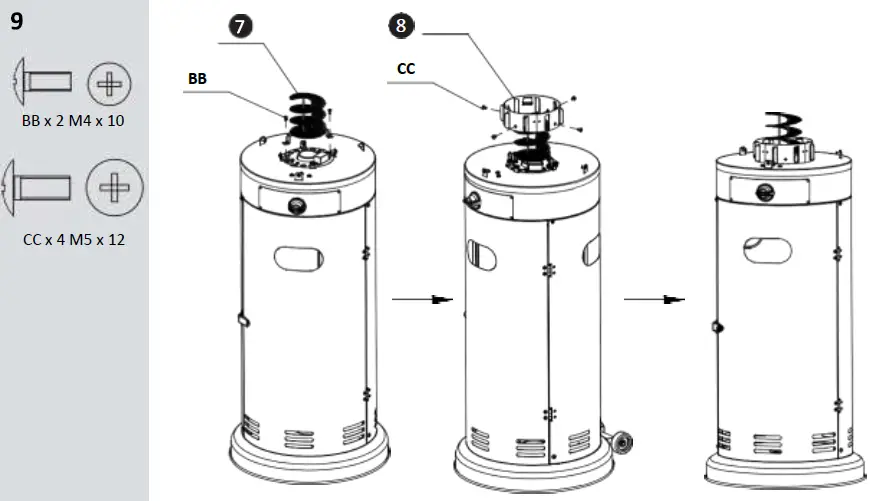 9

BB x 2 M4 x 10

CC x 4 M5 x 12

7

BB

8

CC