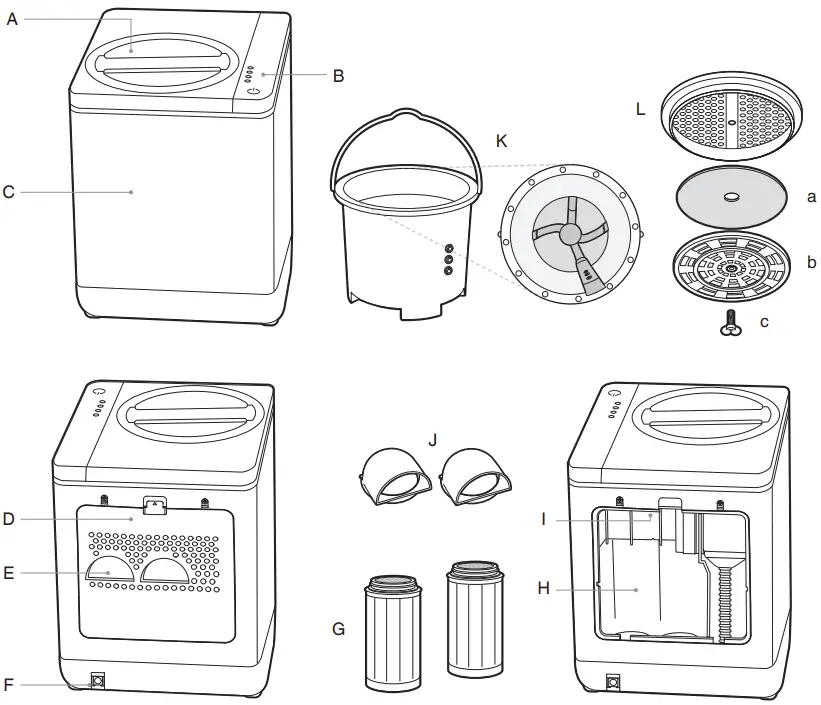 A
B
C
K
L
a
b
c
D
E
F
J
G
I
H