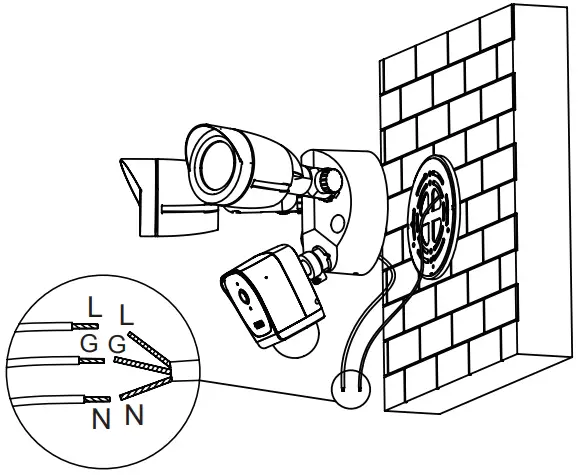 L L
G G
N N