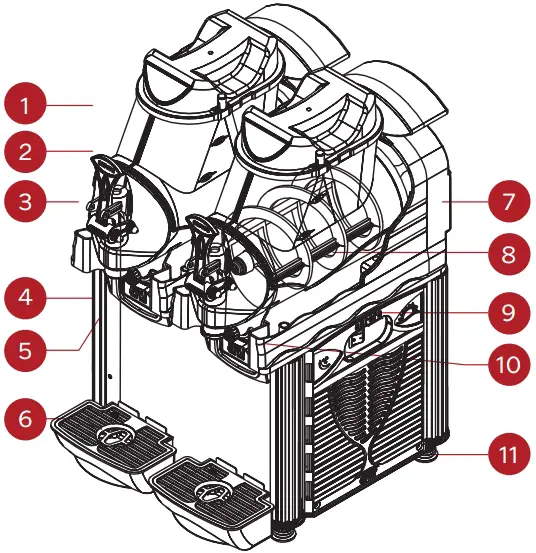 1
2
3
4
5
6
7
8
9
10
11