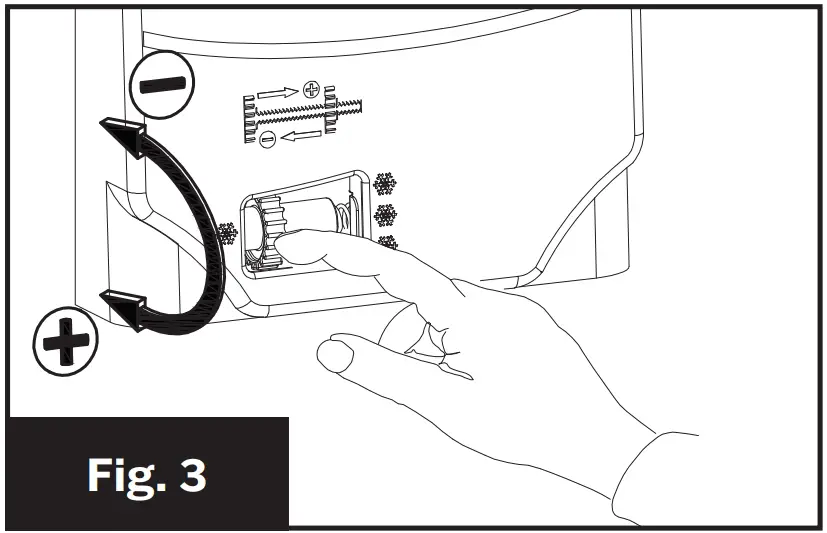 Fig. 3