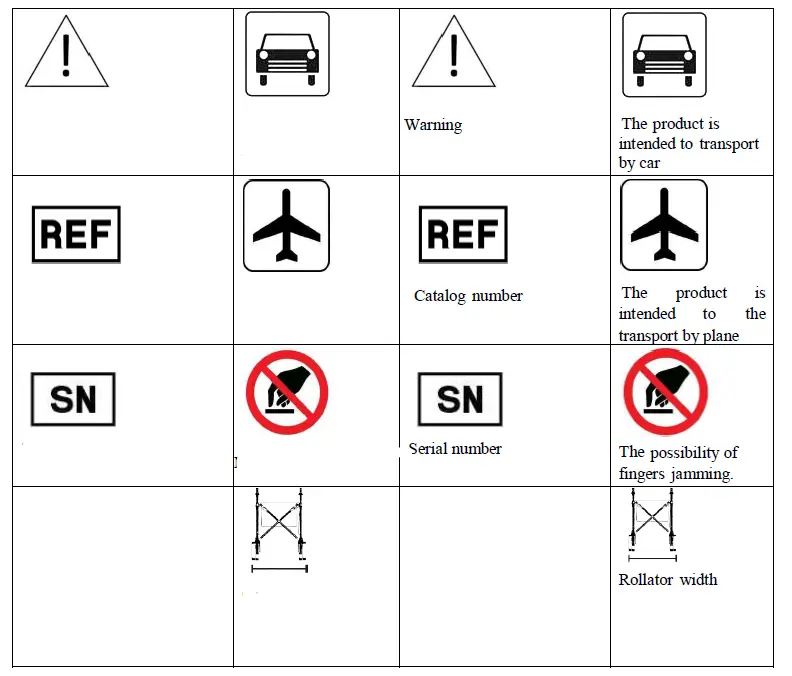 | | | | |
|---|---|---|---|
| | | Warning | The product is intended to transport by car |
| REF | | REF Catalog number | The product is intended to the transport by plane |
| SN | | SN Serial number | The possibility of fingers jamming. |
| | | | Rollator width |