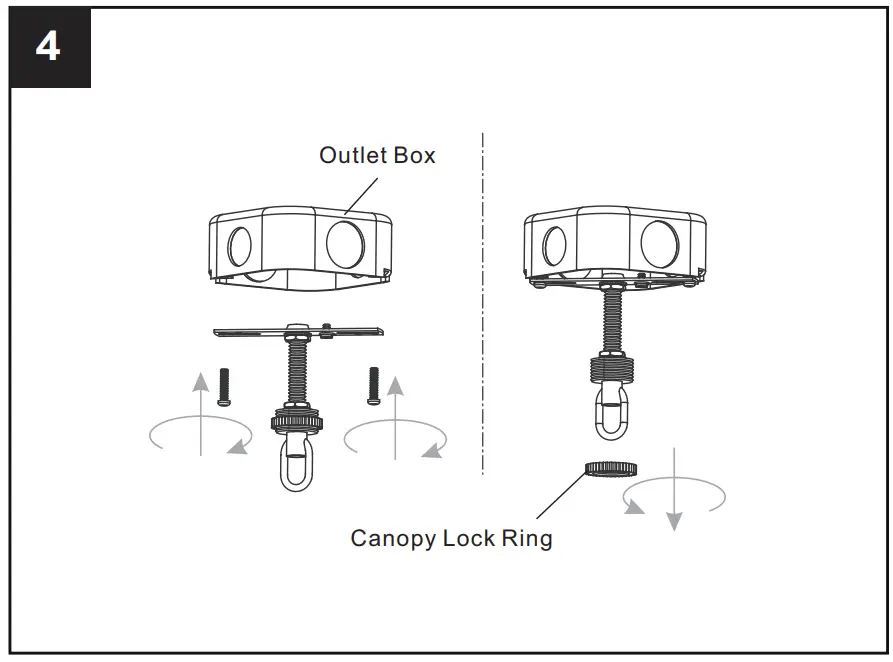 4

Outlet Box

Canopy Lock Ring