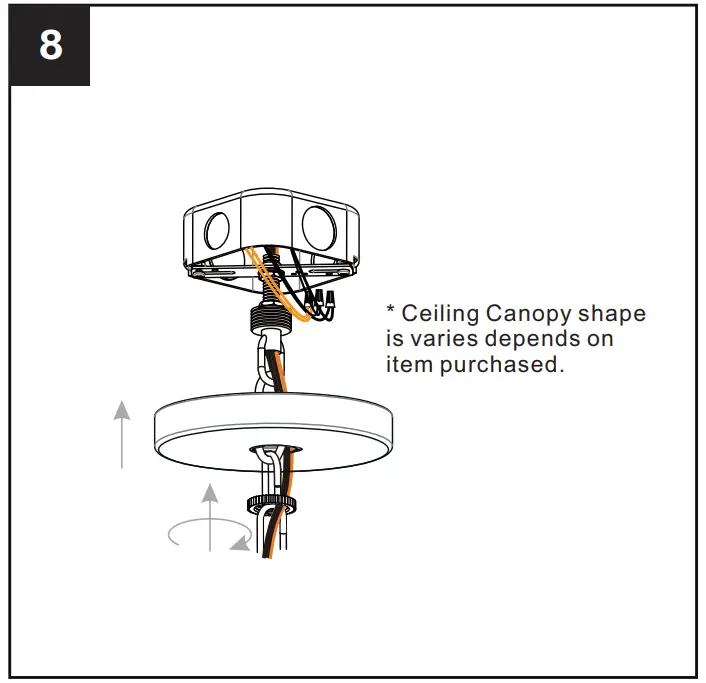 8

* Ceiling Canopy shape is varies depends on item purchased.