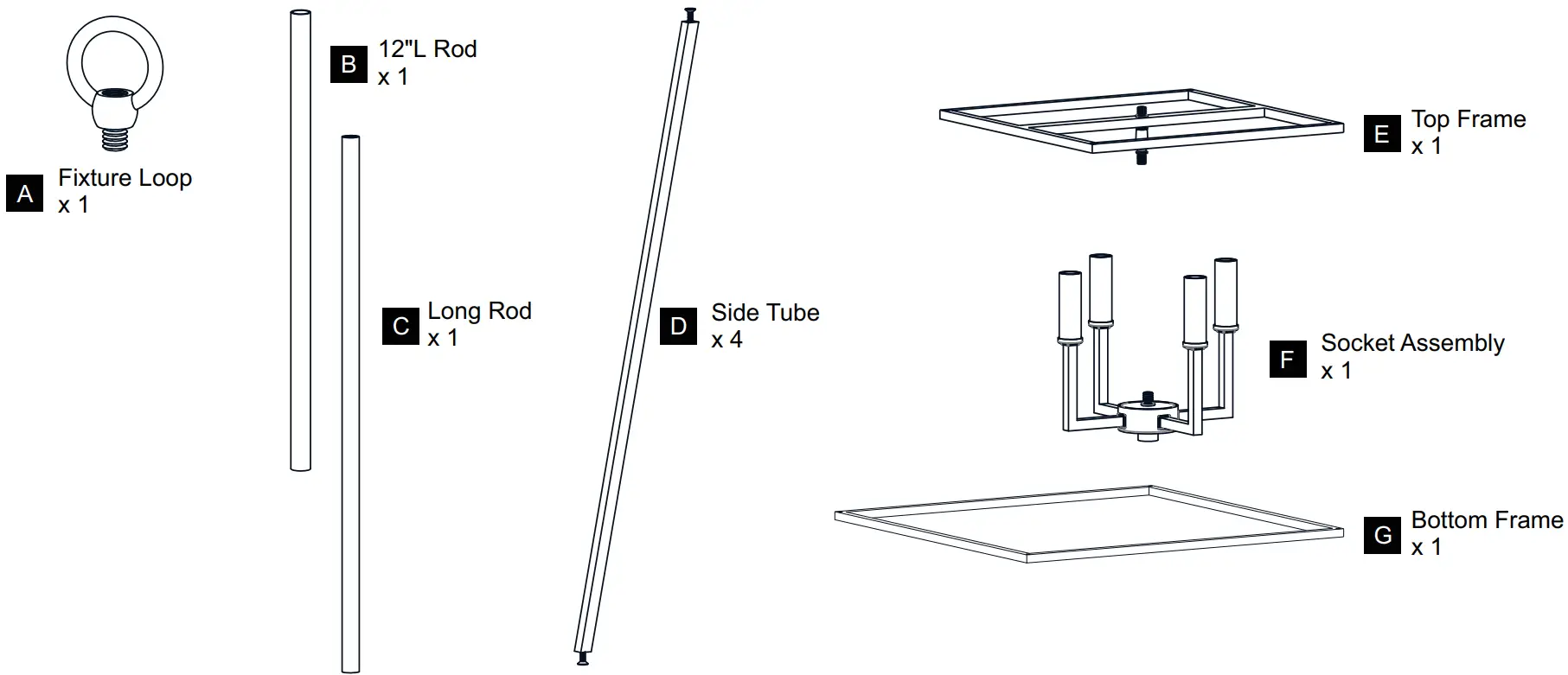 A Fixture Loop
x 1

B 12"L Rod
x 1

C Long Rod
x 1

D Side Tube
x 4

E Top Frame
x 1

F Socket Assembly
x 1

G Bottom Frame
x 1