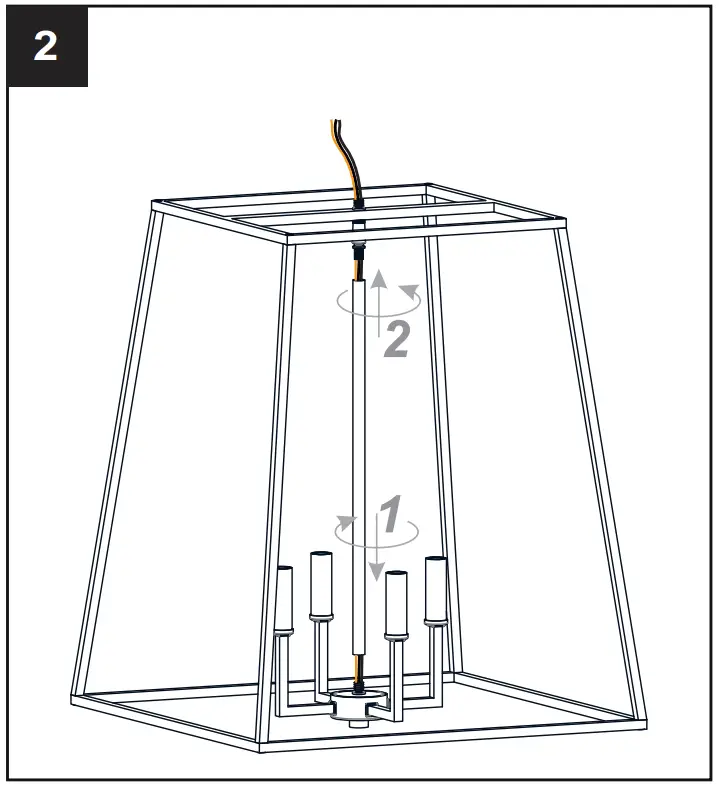 2

2

1