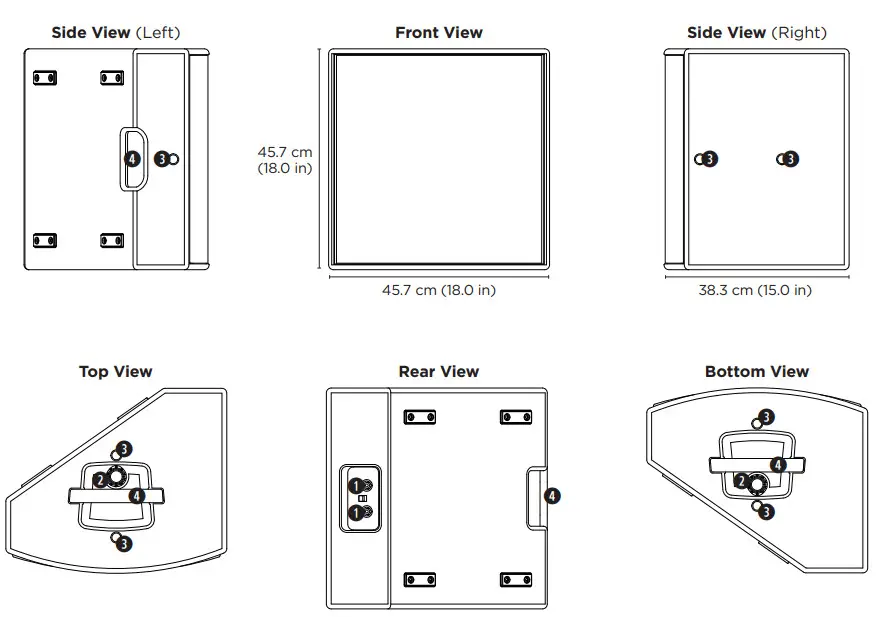 Side View (Left)

4 3

Front View

45.7 cm (18.0 in)

45.7 cm (18.0 in)

Side View (Right)

3 3

38.3 cm (15.0 in)

Top View

3
2
4
3

Rear View

1
1
4

Bottom View

3
4
2
3