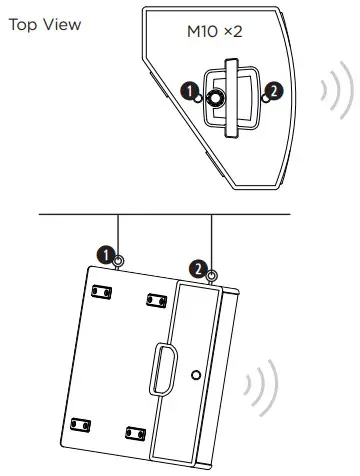 Top View

M10 ×2

1

2

1

2