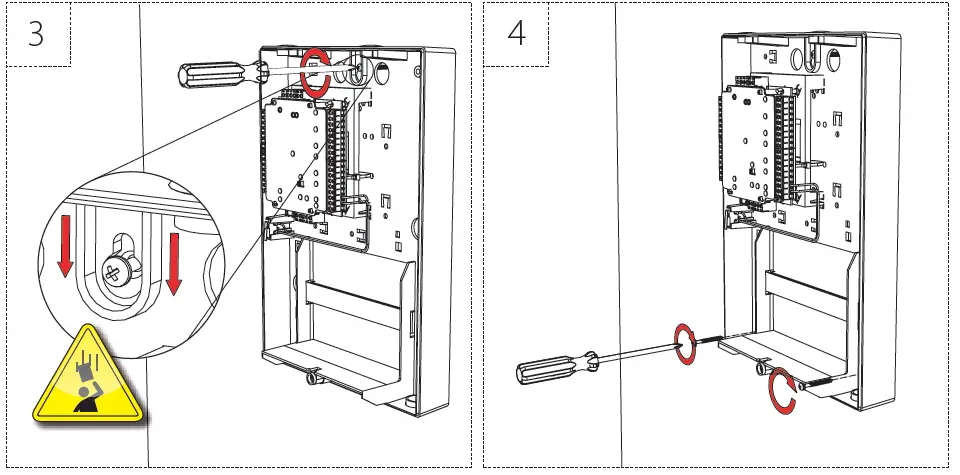 3

4