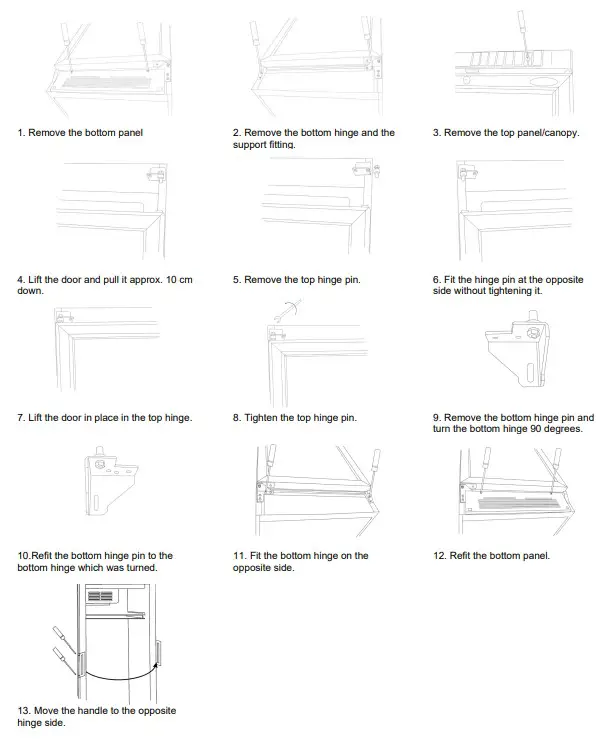 1. Remove the bottom panel

2. Remove the bottom hinge and the support fitting.

3. Remove the top panel/canopy.

4. Lift the door and pull it approx. 10 cm down.

5. Remove the top hinge pin.

6. Fit the hinge pin at the opposite side without tightening it.

7. Lift the door in place in the top hinge.

8. Tighten the top hinge pin.

9. Remove the bottom hinge pin and turn the bottom hinge 90 degrees.

10.Refit the bottom hinge pin to the bottom hinge which was turned.

11. Fit the bottom hinge on the opposite side.

12. Refit the bottom panel.

13. Move the handle to the opposite hinge side.