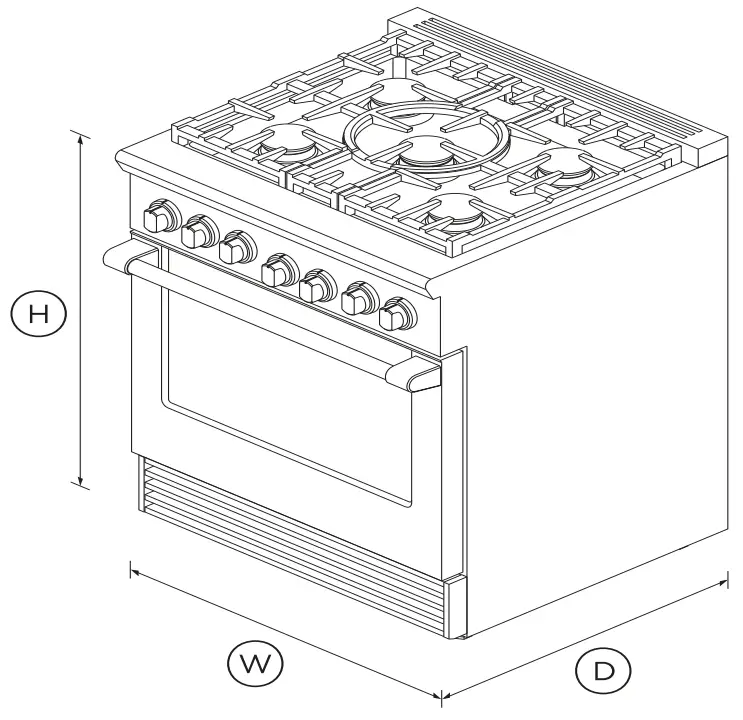 H

W

D