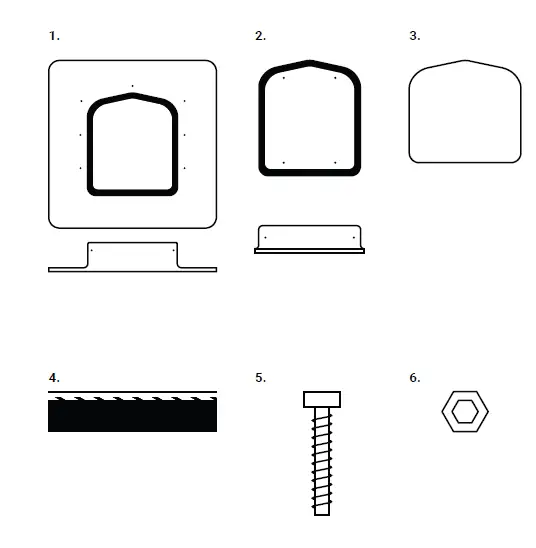 1.

2.

3.

4.

5.

6.