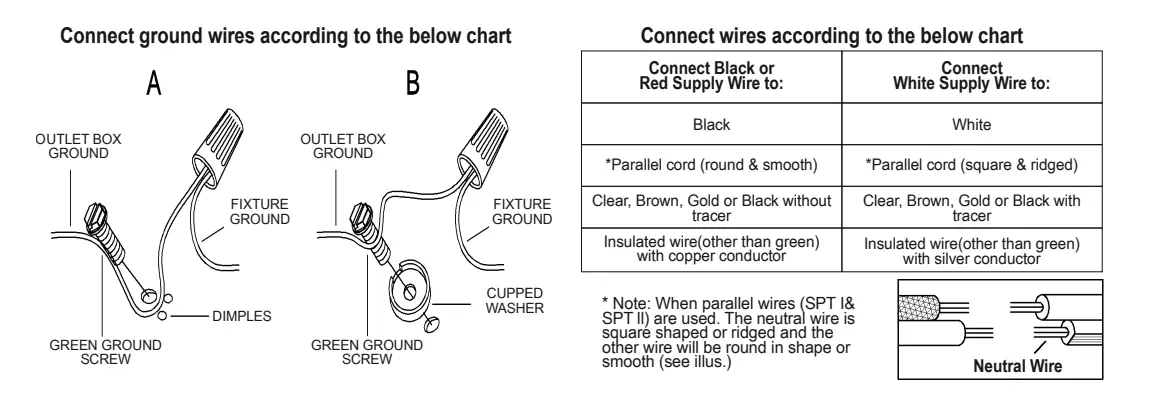 Connect ground wires according to the below chart

A

OUTLET BOX GROUND

FIXTURE GROUND

DIMPLES

GREEN GROUND SCREW

B

OUTLET BOX GROUND

FIXTURE GROUND

CUPPED WASHER

GREEN GROUND SCREW

Connect wires according to the below chart

| Connect Black or Red Supply Wire to: | Connect White Supply Wire to: |
|---|---|
| Black | White |
| *Parallel cord (round & smooth) | *Parallel cord (square & ridged) |
| Clear, Brown, Gold or Black without tracer | Clear, Brown, Gold or Black with tracer |
| Insulated wire(other than green) with copper conductor | Insulated wire(other than green) with silver conductor |

* Note: When parallel wires (SPT I& SPT II) are used. The neutral wire is square shaped or ridged and the other wire will be round in shape or smooth (see illus.)

Neutral Wire