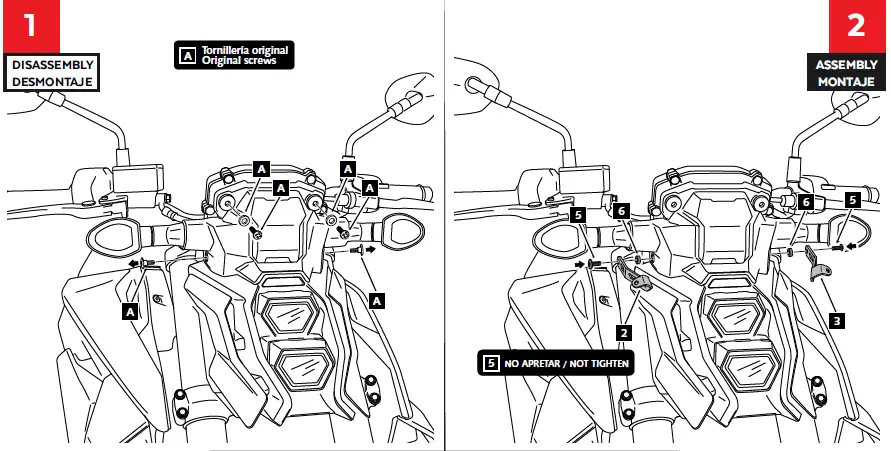 1

DISASSEMBLY
DESMONTAJE

A Tornillería original
Original screws

A
A
A
A
A
A

2

ASSEMBLY
MONTAJE

5
6
6
5
2
3

5 NO APRETAR / NOT TIGHTEN