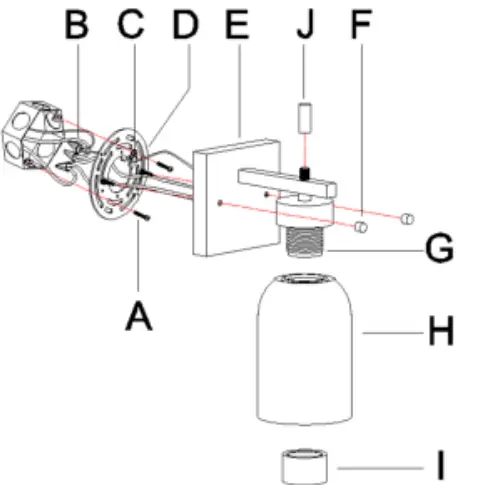 B C D E J F

G

A

H

I