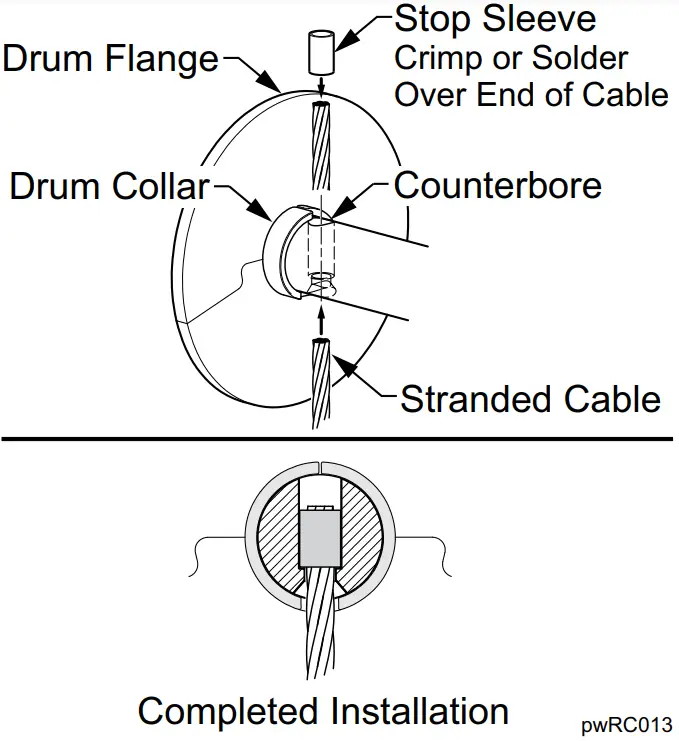 Stop Sleeve
Crimp or Solder
Over End of Cable

Drum Flange

Drum Collar

Counterbore

Stranded Cable

Completed Installation

pwRC013