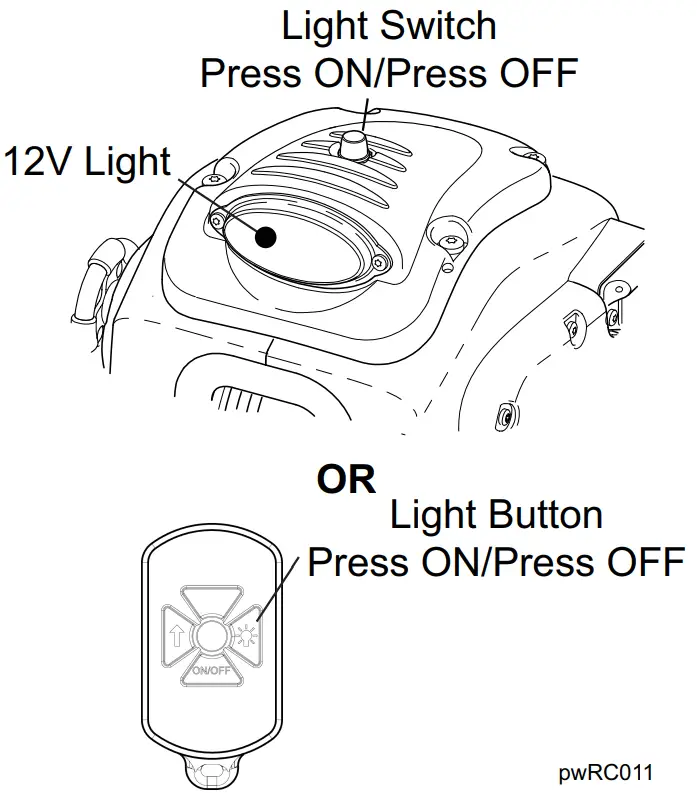 Light Switch
Press ON/Press OFF

12V Light

OR

Light Button
Press ON/Press OFF

ON/OFF

pwRC011