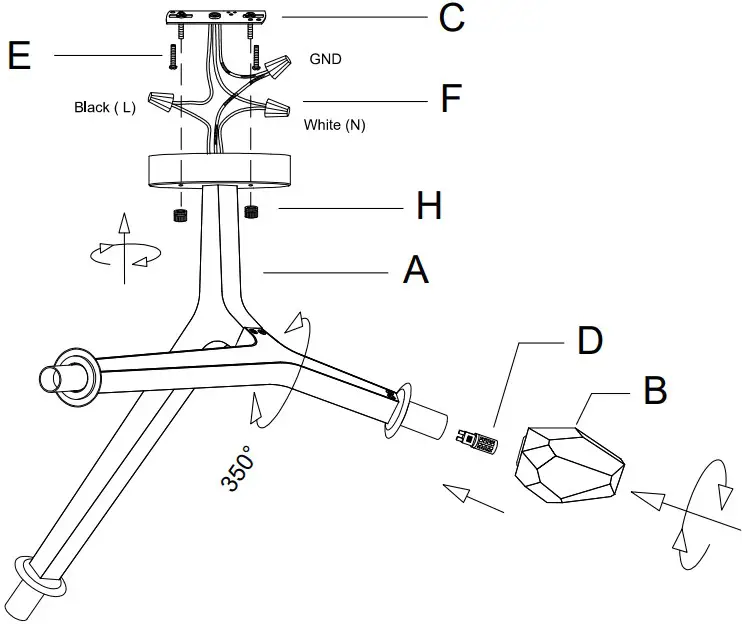 C
E
GND
Black ( L)
F
White (N)
H
A
D
B
350°