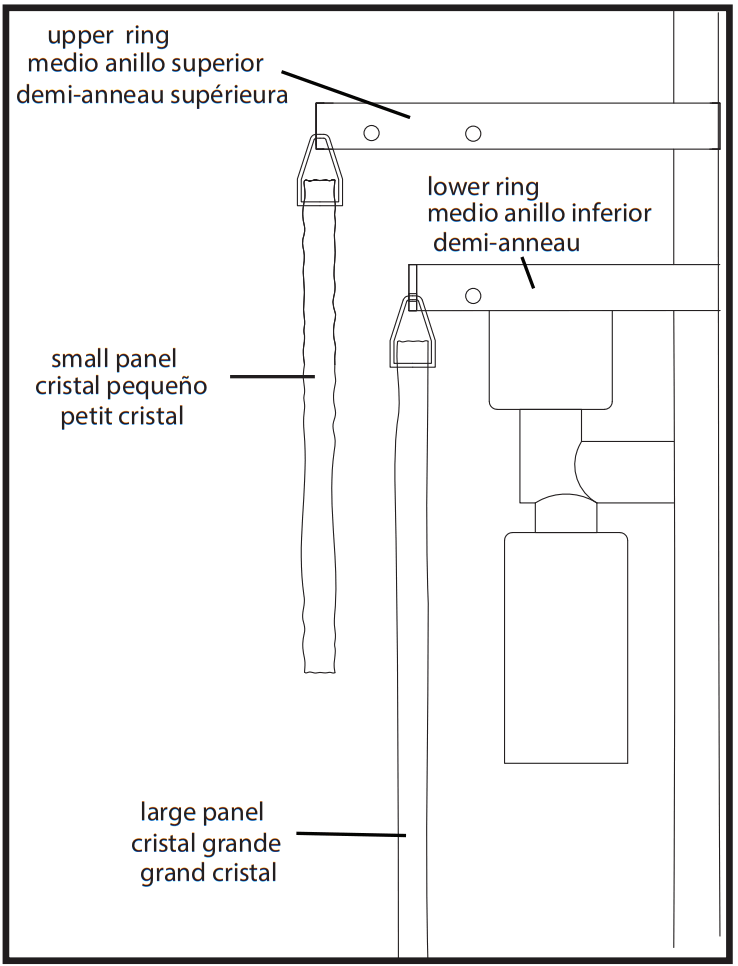 upper ring
medio anillo superior
demi-anneau supérieura

lower ring
medio anillo inferior
demi-anneau

small panel
cristal pequeño
petit cristal

large panel
cristal grande
grand cristal