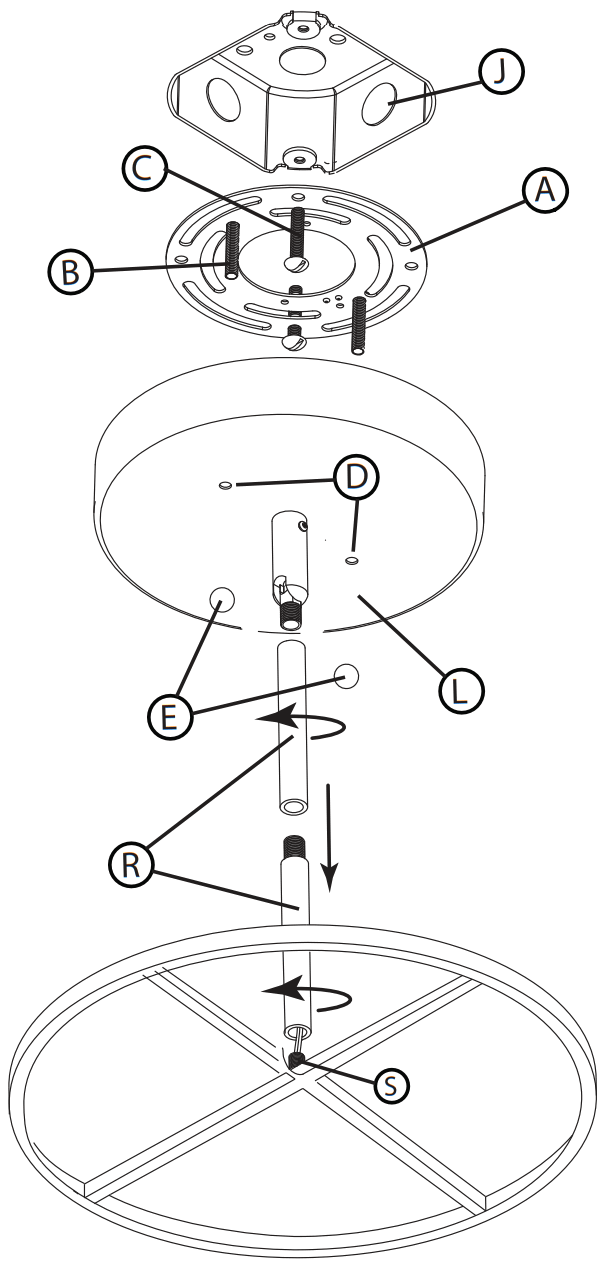 J
C
A
B
D
E
L
E
R
S