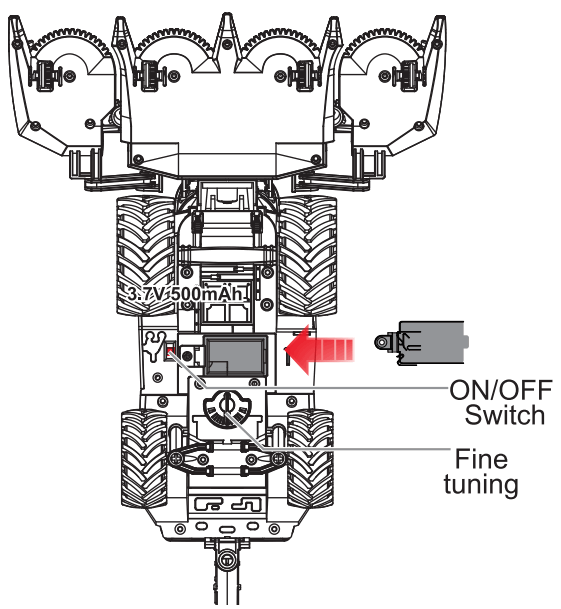 3.7V 500mAh

ON/OFF Switch

Fine tuning