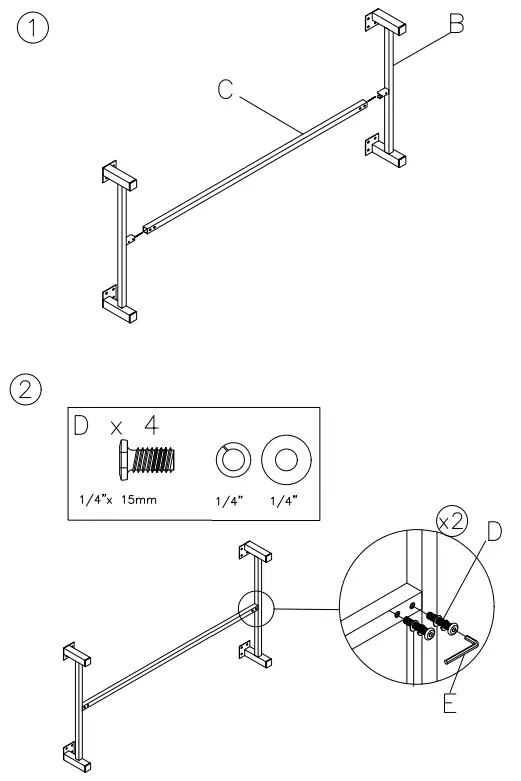 1

B

C

2

D x 4

1/4"x 15mm

1/4"

1/4"

x2

D

E