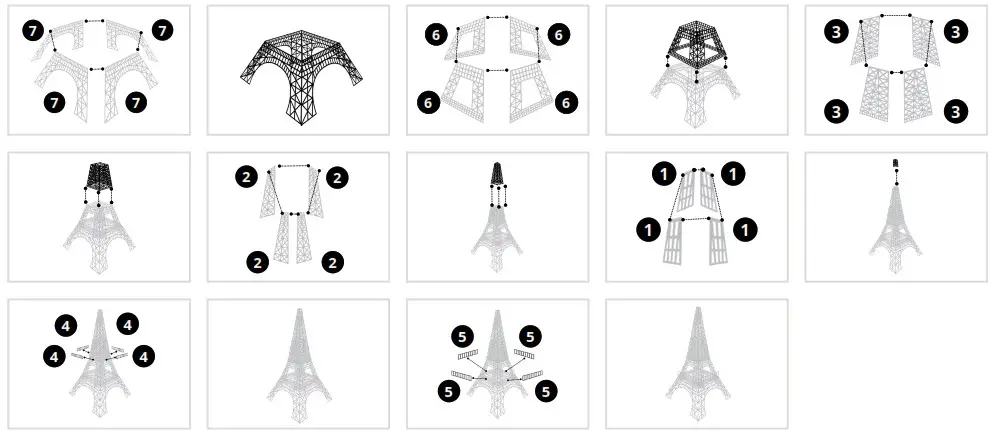 7 7 7 7

6 6 6 6

3 3 3 3

2 2 2 2

1 1 1 1

4 4 4 4

5 5 5 5