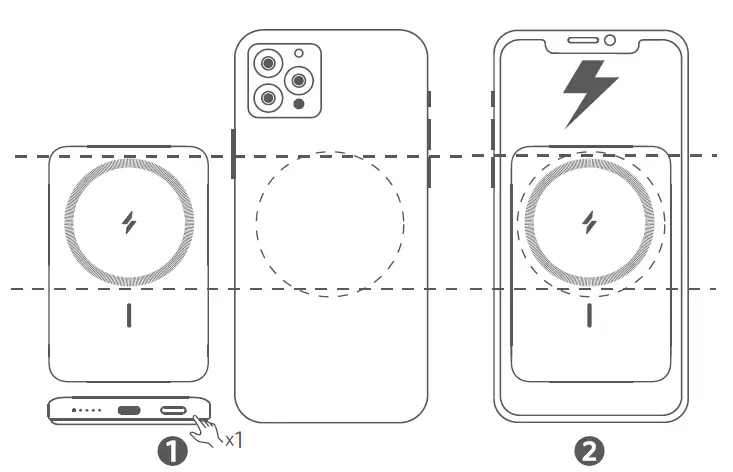 x1
1
2