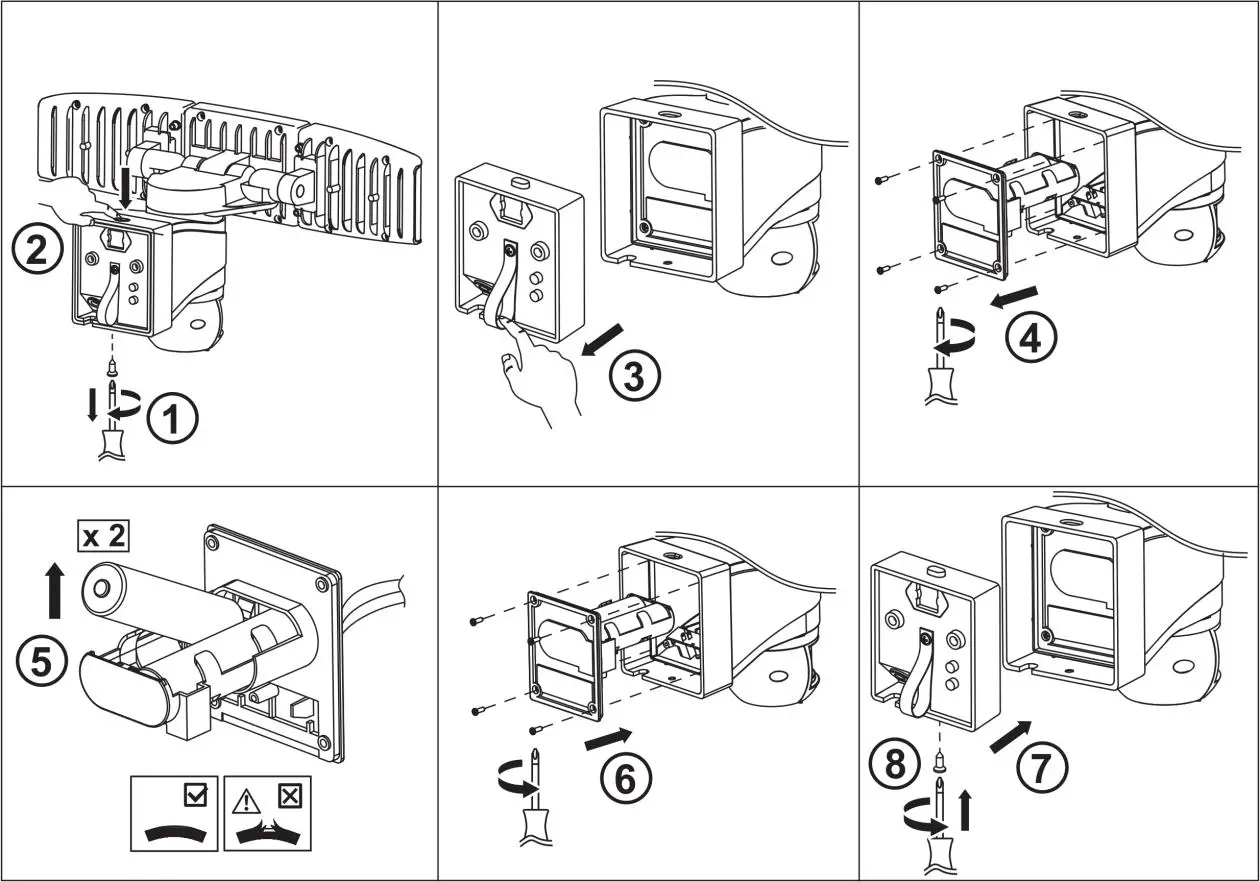 2

1

3

4

x 2

5

6

8

7