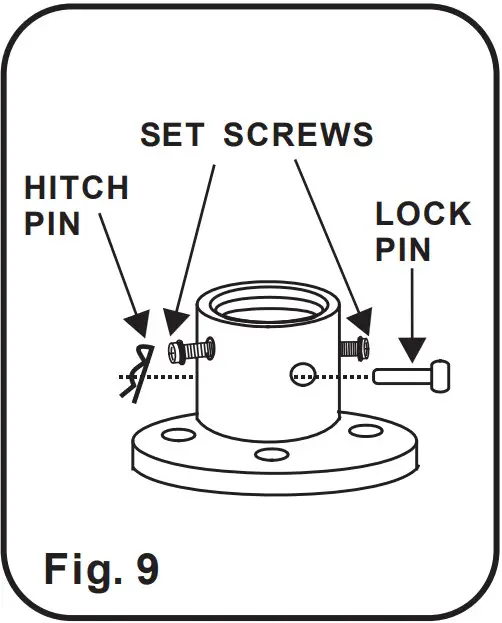 SET SCREWS

HITCH PIN

LOCK PIN

Fig. 9