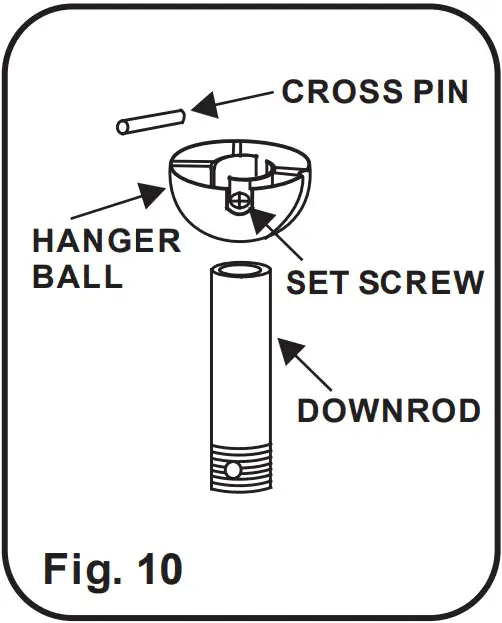 CROSS PIN

HANGER BALL

SET SCREW

DOWNROD

Fig. 10