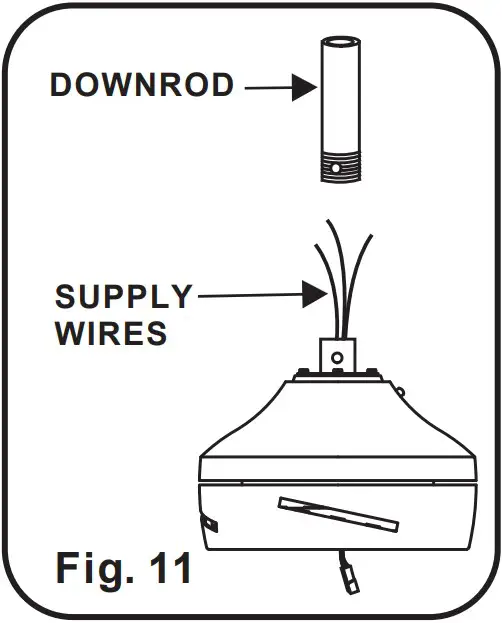 DOWNROD

SUPPLY
WIRES

Fig. 11