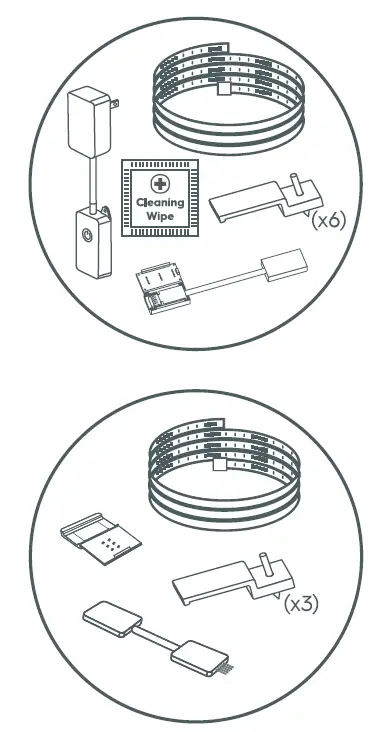 Cleaning Wipe

(x6)

(x3)