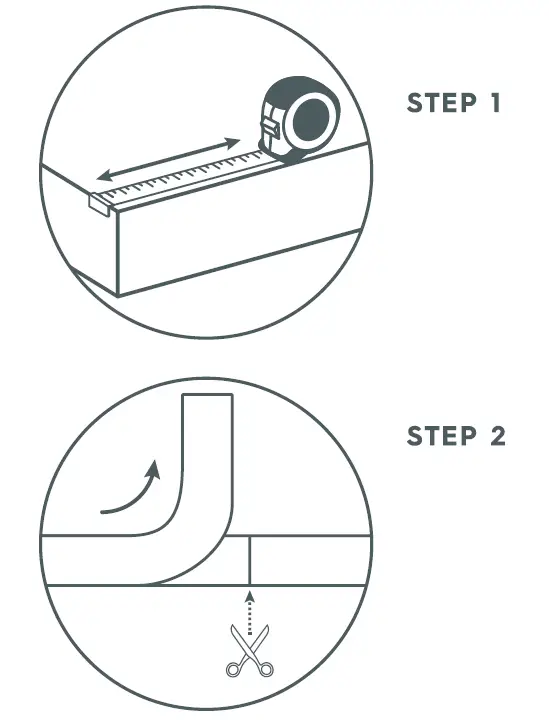 STEP 1

STEP 2