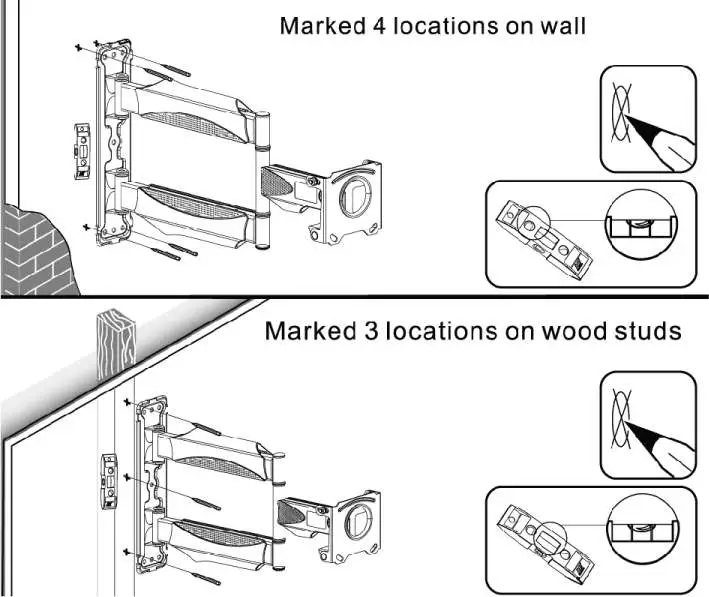 Marked 4 locations on wall

Marked 3 locations on wood studs