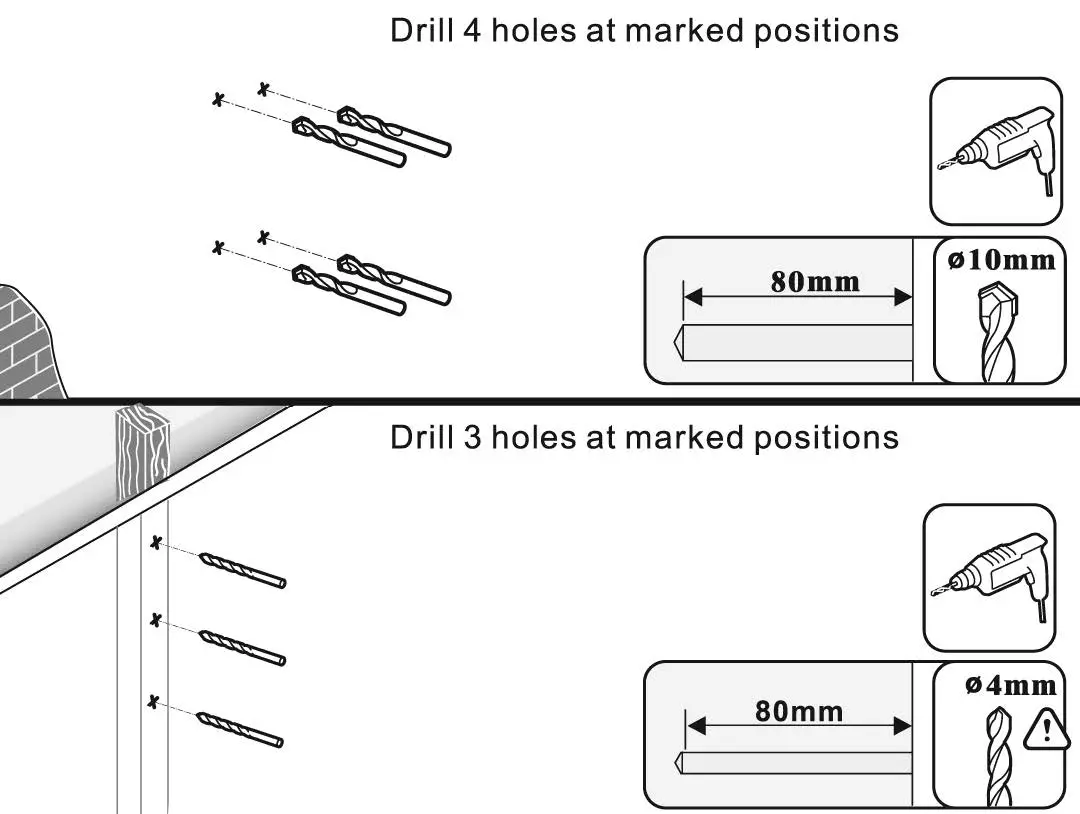 Drill 4 holes at marked positions

80mm

ø10mm

Drill 3 holes at marked positions

80mm

ø4mm