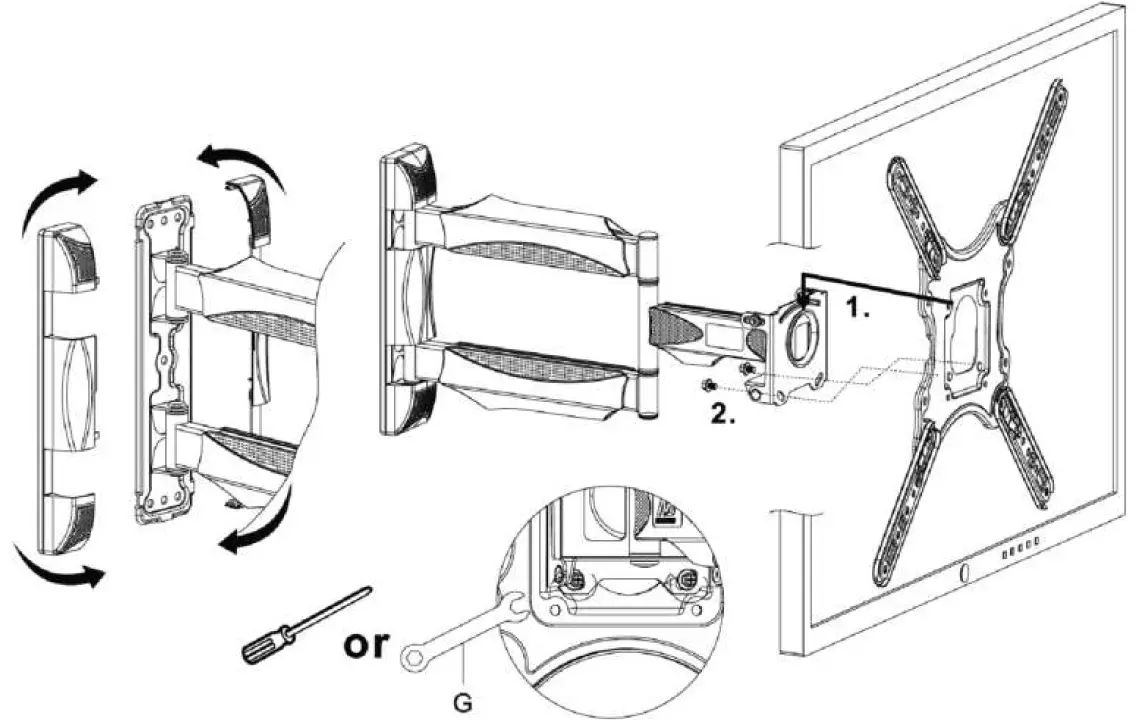 1.

2.

or

G