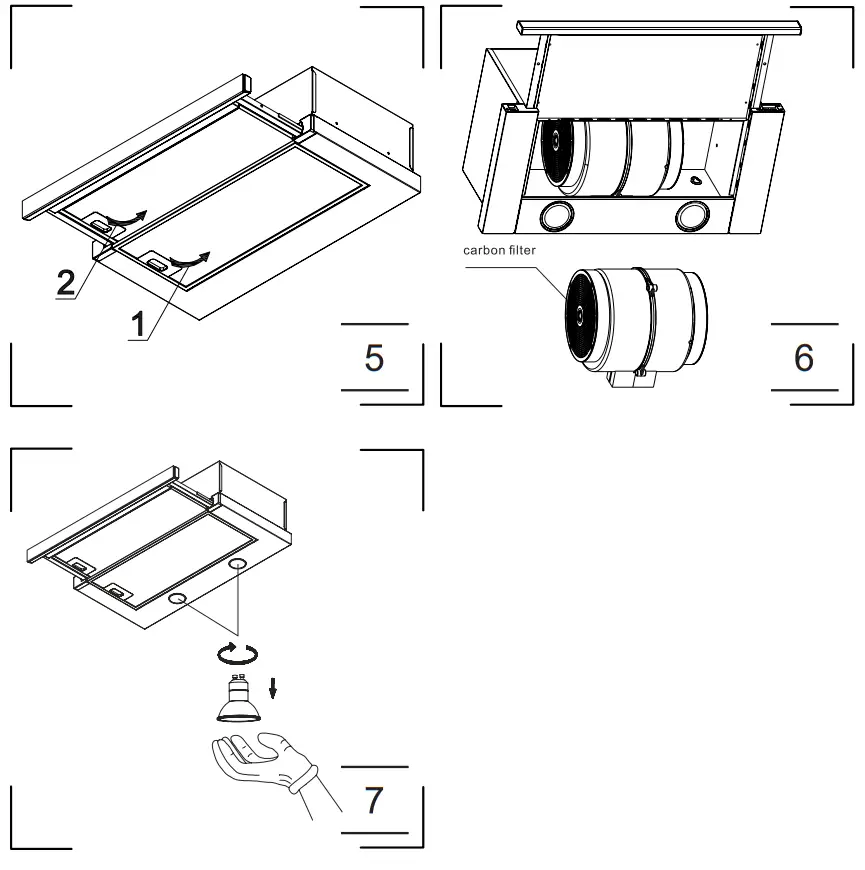 2
1
5
carbon filter
6
7